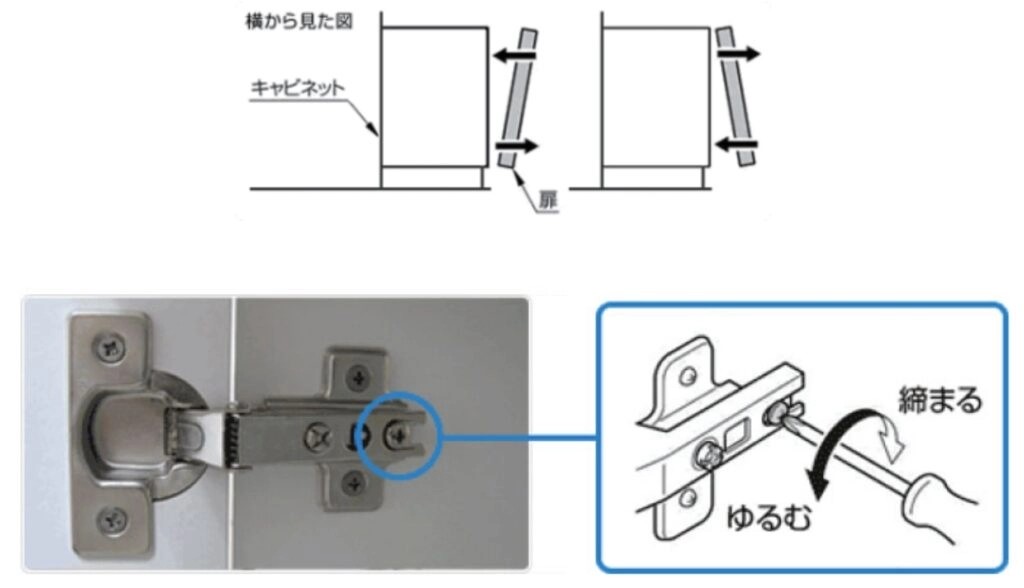 横から見た図

キャビネット

扉

締まる

ゆるむ